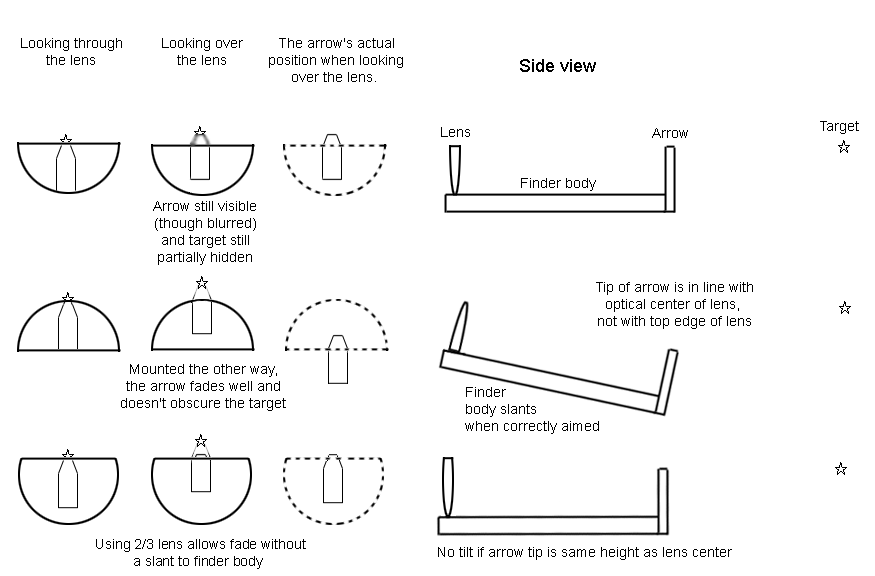 Looking through the lens

Looking over the lens

The arrow's actual position when looking over the lens.

Side view

Lens

Arrow

Target

Finder body

Arrow still visible (though blurred) and target still partially hidden

Tip of arrow is in line with optical center of lens, not with top edge of lens

Mounted the other way, the arrow fades well and doesn't obscure the target

Finder body slants when correctly aimed

Using 2/3 lens allows fade without a slant to finder body

No tilt if arrow tip is same height as lens center